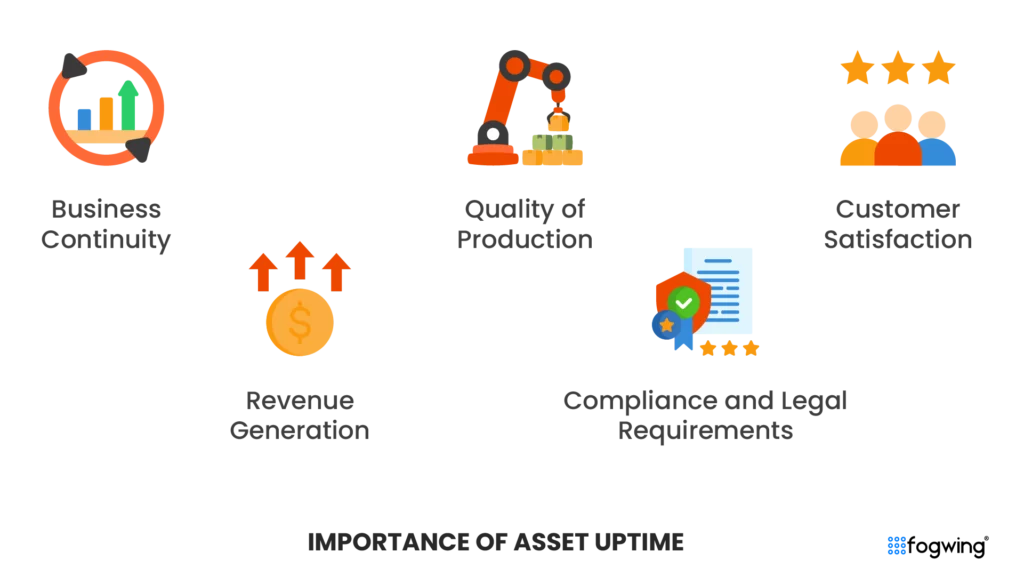 Business Continuity

Quality of Production

Customer Satisfaction

$

Revenue Generation

Compliance and Legal Requirements

IMPORTANCE OF ASSET UPTIME

fogwing®